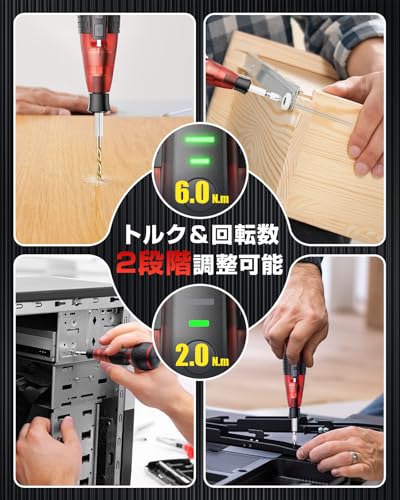 6.0 N.m

トルク＆回転数
2段階調整可能

2.0 N.m