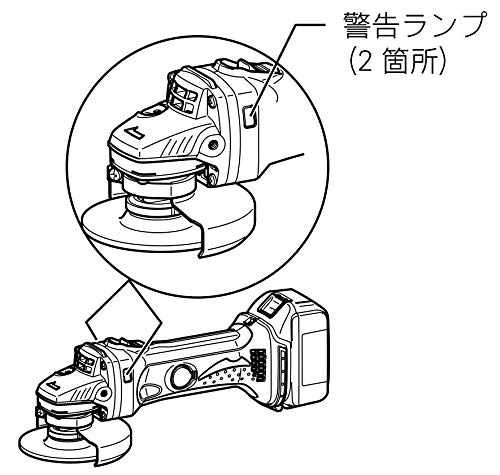 警告ランプ
(2 箇所)