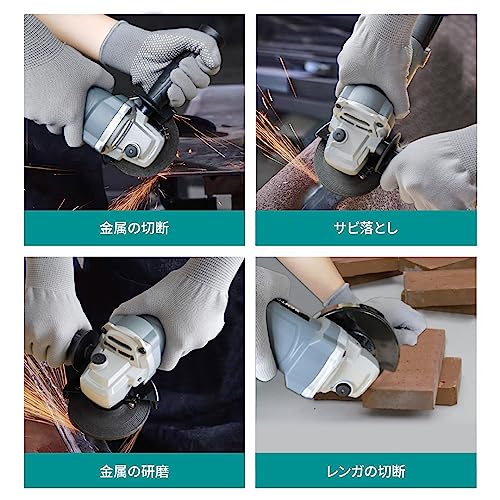 金属の切断

サビ落とし

金属の研磨

レンガの切断