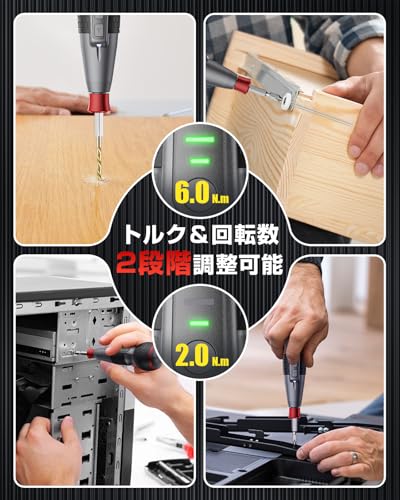 6.0 N.m

トルク＆回転数
2段階調整可能

2.0 N.m