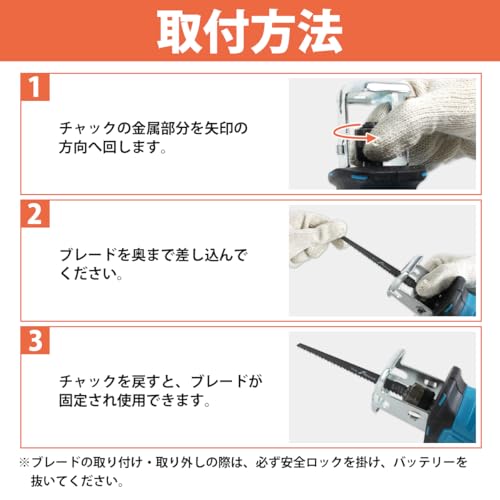 取付方法

1

チャックの金属部分を矢印の方向へ回します。

2

ブレードを奥まで差し込んでください。

3

チャックを戻すと、ブレードが固定され使用できます。

※ブレードの取り付け・取り外しの際は、必ず安全ロックを掛け、バッテリーを抜いてください。