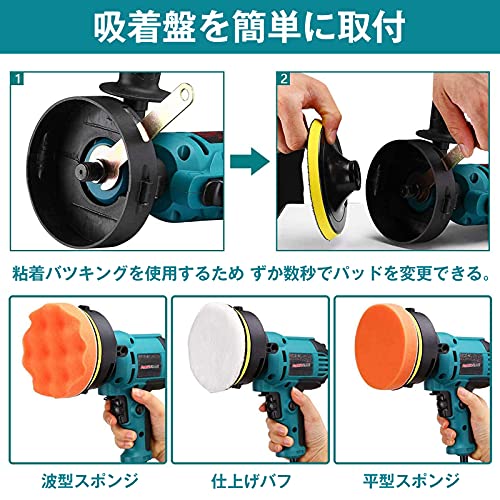 吸着盤を簡単に取付

1

2

粘着バツキングを使用するため ずか数秒でパッドを変更できる。

波型スポンジ

仕上げバフ

平型スポンジ