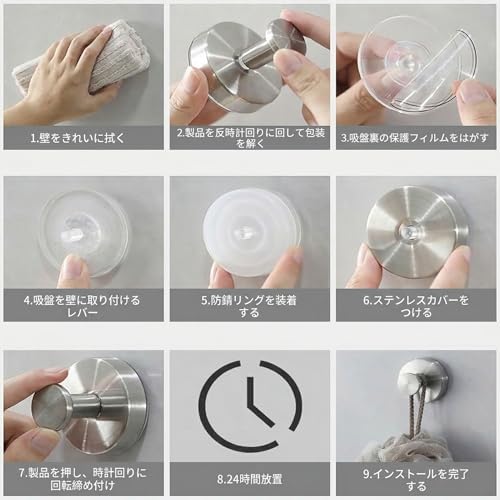 1.壁をきれいに拭く

2.製品を反時計回りに回して包装を解く

3.吸盤裏の保護フィルムをはがす

4.吸盤を壁に取り付けるレバー

5.防錆リングを装着する

6.ステンレスカバーをつける

7.製品を押し、時計回りに回転締め付け

8.24時間放置

9.インストールを完了する