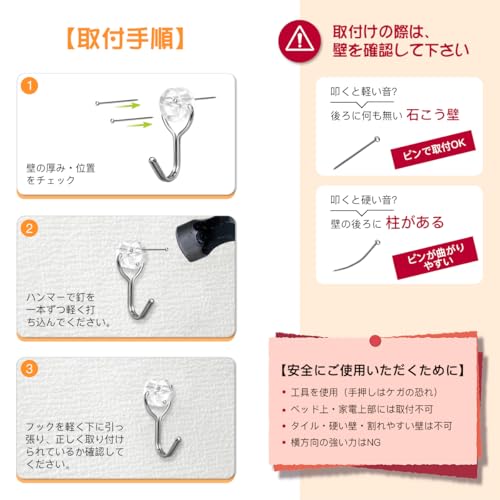 【取付手順】

1

壁の厚み・位置をチェック

2

ハンマーで釘を一本ずつ軽く打ち込んでください。

3

フックを軽く下に引っ張り、正しく取り付けられているか確認してください。

取付けの際は、壁を確認して下さい

叩くと軽い音?
後ろに何も無い 石こう壁
ピンで取付OK

叩くと硬い音?
壁の後ろに 柱がある
ピンが曲がりやすい

【安全にご使用いただくために】
• 工具を使用（手押しはケガの恐れ）
• ベッド上・家電上部には取付不可
• タイル・硬い壁・割れやすい壁は不可
• 横方向の強い力はNG