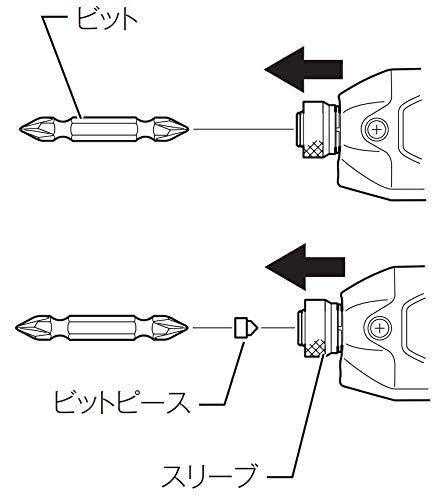 ビット

ビットピース

スリーブ