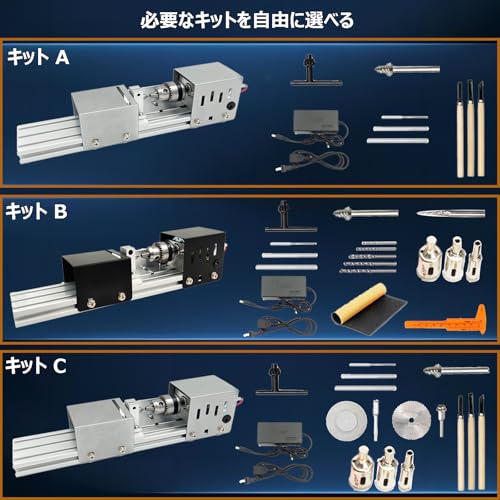 必要なキットを自由に選べる

キット A

キット B

キット C